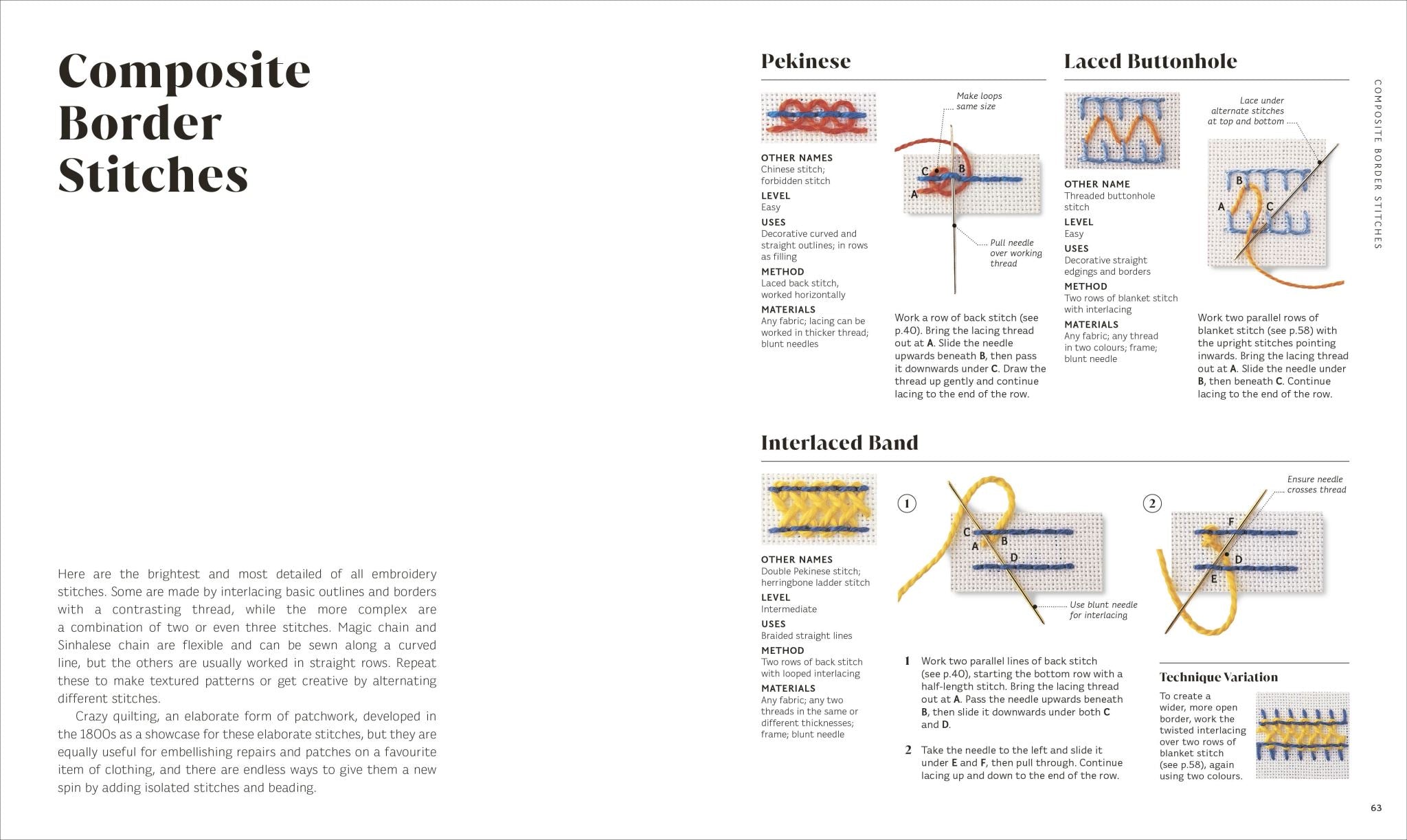 Composite Border Stitches

Here are the brightest and most detailed of all embroidery stitches. Some are made by interlacing basic outlines and borders with a contrasting thread, while the more complex are a combination of two or even three stitches. Magic chain and Sinhalese chain are flexible and can be sewn along a curved line, but the others are usually worked in straight rows. Repeat these to make textured patterns or get creative by alternating different stitches.

Crazy quilting, an elaborate form of patchwork, developed in the 1800s as a showcase for these elaborate stitches, but they are equally useful for embellishing repairs and patches on a favourite item of clothing, and there are endless ways to give them a new spin by adding isolated stitches and beading.

Pekinese

OTHER NAMES
Chinese stitch; forbidden stitch
LEVEL
Easy
USES
Decorative curved and straight outlines; in rows as filling
METHOD
Laced back stitch, worked horizontally
MATERIALS
Any fabric; lacing can be worked in thicker thread; blunt needles

Make loops same size
C
B
A
Pull needle over working thread

Work a row of back stitch (see p.40). Bring the lacing thread out at A. Slide the needle upwards beneath B, then pass it downwards under C. Draw the thread up gently and continue lacing to the end of the row.

Laced Buttonhole

OTHER NAME
Threaded buttonhole stitch
LEVEL
Easy
USES
Decorative straight edgings and borders
METHOD
Two rows of blanket stitch with interlacing
MATERIALS
Any fabric; any thread in two colours; frame; blunt needle

Lace under alternate stitches at top and bottom
B
A
C

Work two parallel rows of blanket stitch (see p.58) with the upright stitches pointing inwards. Bring the lacing thread out at A. Slide the needle under B, then beneath C. Continue lacing to the end of the row.

COMPOSITE BORDER STITCHES

Interlaced Band

OTHER NAMES
Double Pekinese stitch; herringbone ladder stitch
LEVEL
Intermediate
USES
Braided straight lines
METHOD
Two rows of back stitch with looped interlacing
MATERIALS
Any fabric; any two threads in the same or different thicknesses; frame; blunt needle

1
C
A
B
D
Use blunt needle for interlacing

2
Ensure needle crosses thread
F
D
E

1 Work two parallel lines of back stitch (see p.40), starting the bottom row with a half-length stitch. Bring the lacing thread out at A. Pass the needle upwards beneath B, then slide it downwards under both C and D.

2 Take the needle to the left and slide it under E and F, then pull through. Continue lacing up and down to the end of the row.

Technique Variation
To create a wider, more open border, work the twisted interlacing over two rows of blanket stitch (see p.58), again using two colours.

63