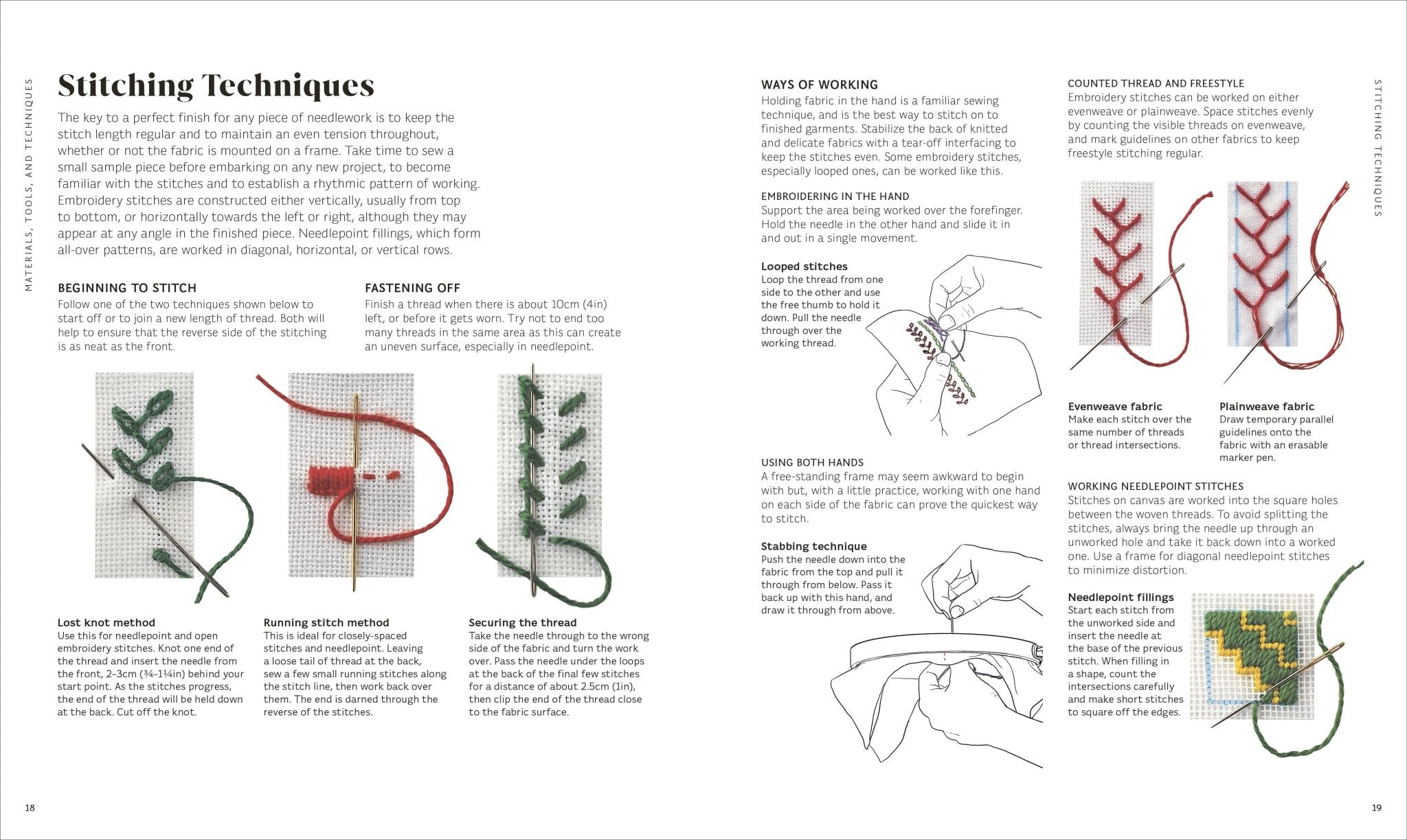 MATERIALS, TOOLS, AND TECHNIQUES

Stitching Techniques

The key to a perfect finish for any piece of needlework is to keep the stitch length regular and to maintain an even tension throughout, whether or not the fabric is mounted on a frame. Take time to sew a small sample piece before embarking on any new project, to become familiar with the stitches and to establish a rhythmic pattern of working. Embroidery stitches are constructed either vertically, usually from top to bottom, or horizontally towards the left or right, although they may appear at any angle in the finished piece. Needlepoint fillings, which form all-over patterns, are worked in diagonal, horizontal, or vertical rows.

BEGINNING TO STITCH
Follow one of the two techniques shown below to start off or to join a new length of thread. Both will help to ensure that the reverse side of the stitching is as neat as the front.

FASTENING OFF
Finish a thread when there is about 10cm (4in) left, or before it gets worn. Try not to end too many threads in the same area as this can create an uneven surface, especially in needlepoint.

Lost knot method
Use this for needlepoint and open embroidery stitches. Knot one end of the thread and insert the needle from the front, 2–3cm (¾–1¼in) behind your start point. As the stitches progress, the end of the thread will be held down at the back. Cut off the knot.

Running stitch method
This is ideal for closely-spaced stitches and needlepoint. Leaving a loose tail of thread at the back, sew a few small running stitches along the stitch line, then work back over them. The end is darned through the reverse of the stitches.

Securing the thread
Take the needle through to the wrong side of the fabric and turn the work over. Pass the needle under the loops at the back of the final few stitches for a distance of about 2.5cm (1in), then clip the end of the thread close to the fabric surface.

18

WAYS OF WORKING
Holding fabric in the hand is a familiar sewing technique, and is the best way to stitch on to finished garments. Stabilize the back of knitted and delicate fabrics with a tear-off interfacing to keep the stitches even. Some embroidery stitches, especially looped ones, can be worked like this.

EMBROIDERING IN THE HAND
Support the area being worked over the forefinger. Hold the needle in the other hand and slide it in and out in a single movement.

Looped stitches
Loop the thread from one side to the other and use the free thumb to hold it down. Pull the needle through over the working thread.

USING BOTH HANDS
A free-standing frame may seem awkward to begin with but, with a little practice, working with one hand on each side of the fabric can prove the quickest way to stitch.

Stabbing technique
Push the needle down into the fabric from the top and pull it through from below. Pass it back up with this hand, and draw it through from above.

COUNTED THREAD AND FREESTYLE
Embroidery stitches can be worked on either evenweave or plainweave. Space stitches evenly by counting the visible threads on evenweave, and mark guidelines on other fabrics to keep freestyle stitching regular.

Evenweave fabric
Make each stitch over the same number of threads or thread intersections.

Plainweave fabric
Draw temporary parallel guidelines onto the fabric with an erasable marker pen.

WORKING NEEDLEPOINT STITCHES
Stitches on canvas are worked into the square holes between the woven threads. To avoid splitting the stitches, always bring the needle up through an unworked hole and take it back down into a worked one. Use a frame for diagonal needlepoint stitches to minimize distortion.

Needlepoint fillings
Start each stitch from the unworked side and insert the needle at the base of the previous stitch. When filling in a shape, count the intersections carefully and make short stitches to square off the edges.

STITCHING TECHNIQUES

19