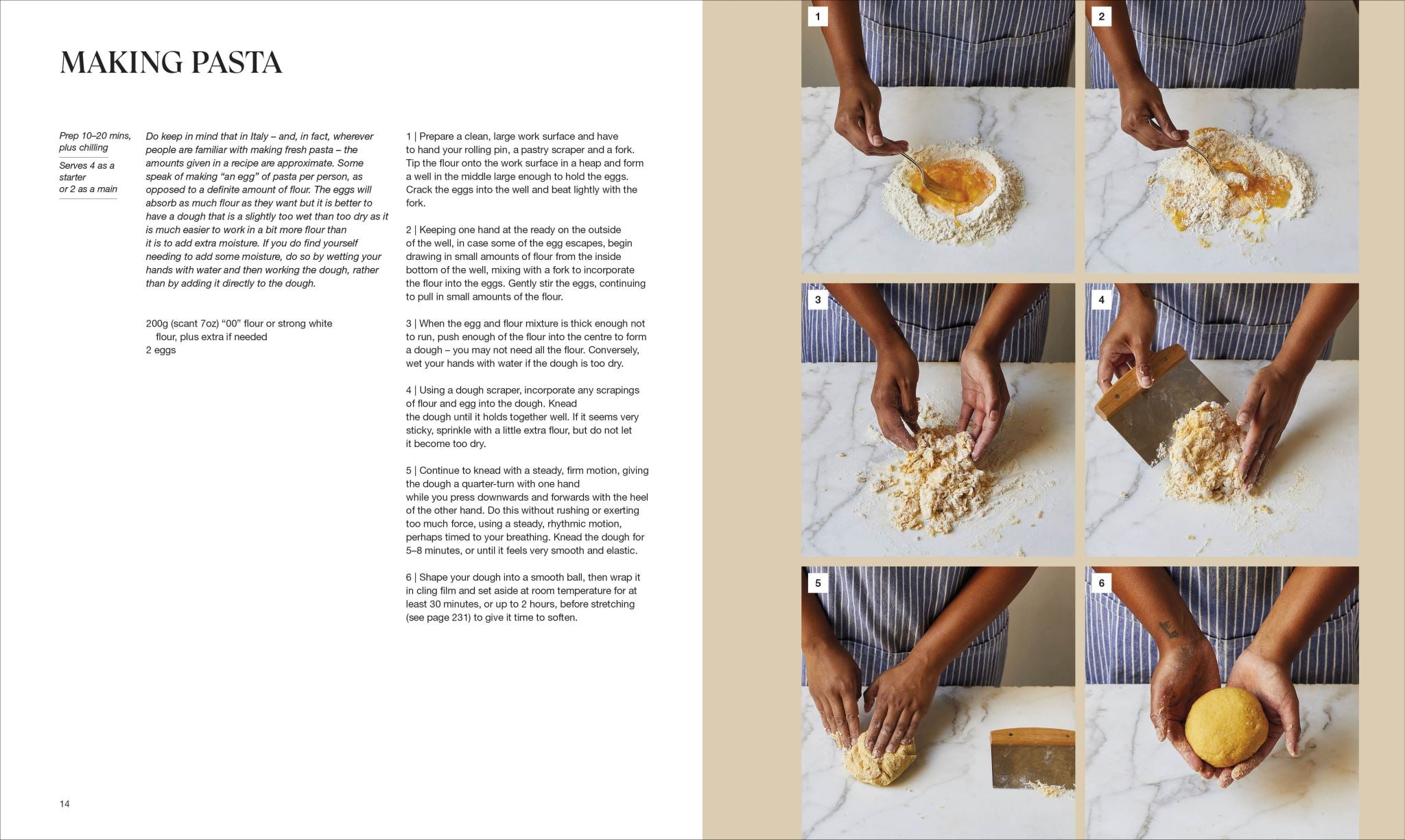 MAKING PASTA

Prep 10–20 mins, plus chilling

Serves 4 as a starter or 2 as a main

Do keep in mind that in Italy – and, in fact, wherever people are familiar with making fresh pasta – the amounts given in a recipe are approximate. Some speak of making "an egg" of pasta per person, as opposed to a definite amount of flour. The eggs will absorb as much flour as they want but it is better to have a dough that is a slightly too wet than too dry as it is much easier to work in a bit more flour than it is to add extra moisture. If you do find yourself needing to add some moisture, do so by wetting your hands with water and then working the dough, rather than by adding it directly to the dough.

200g (scant 7oz) "00" flour or strong white flour, plus extra if needed
2 eggs

1 | Prepare a clean, large work surface and have to hand your rolling pin, a pastry scraper and a fork. Tip the flour onto the work surface in a heap and form a well in the middle large enough to hold the eggs. Crack the eggs into the well and beat lightly with the fork.

2 | Keeping one hand at the ready on the outside of the well, in case some of the egg escapes, begin drawing in small amounts of flour from the inside bottom of the well, mixing with a fork to incorporate the flour into the eggs. Gently stir the eggs, continuing to pull in small amounts of the flour.

3 | When the egg and flour mixture is thick enough not to run, push enough of the flour into the centre to form a dough – you may not need all the flour. Conversely, wet your hands with water if the dough is too dry.

4 | Using a dough scraper, incorporate any scrapings of flour and egg into the dough. Knead the dough until it holds together well. If it seems very sticky, sprinkle with a little extra flour, but do not let it become too dry.

5 | Continue to knead with a steady, firm motion, giving the dough a quarter-turn with one hand while you press downwards and forwards with the heel of the other hand. Do this without rushing or exerting too much force, using a steady, rhythmic motion, perhaps timed to your breathing. Knead the dough for 5–8 minutes, or until it feels very smooth and elastic.

6 | Shape your dough into a smooth ball, then wrap it in cling film and set aside at room temperature for at least 30 minutes, or up to 2 hours, before stretching (see page 231) to give it time to soften.

14

1

2

3

4

5

6